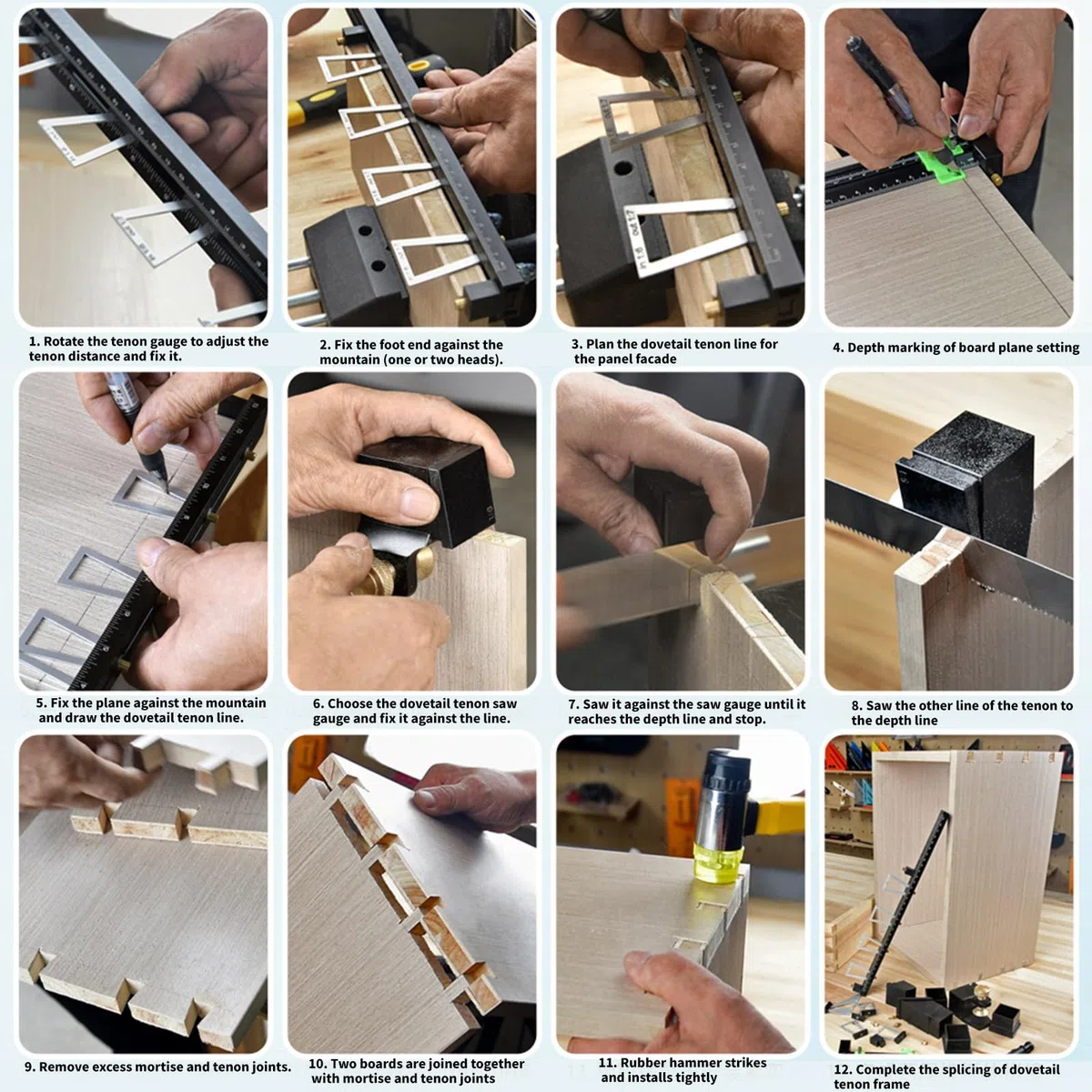 1. Rotate the tenon gauge to adjust the tenon distance and fix it.

2. Fix the foot end against the mountain (one or two heads).

3. Plan the dovetail tenon line for the panel facade

4. Depth marking of board plane setting

5. Fix the plane against the mountain and draw the dovetail tenon line.

6. Choose the dovetail tenon saw gauge and fix it against the line.

7. Saw it against the saw gauge until it reaches the depth line and stop.

8. Saw the other line of the tenon to the depth line

9. Remove excess mortise and tenon joints.

10. Two boards are joined together with mortise and tenon joints

11. Rubber hammer strikes and installs tightly

12. Complete the splicing of dovetail tenon frame