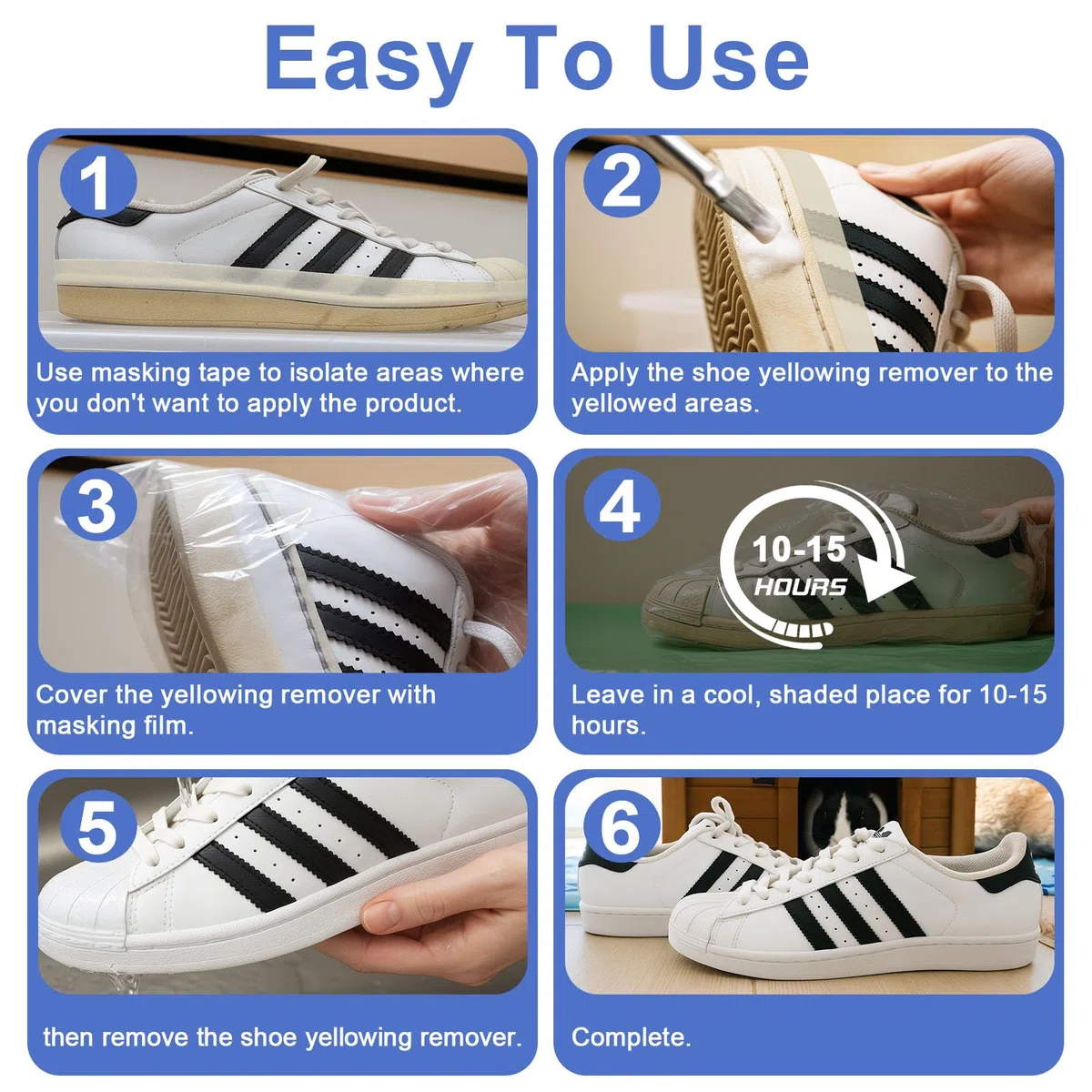 Easy To Use

1

Use masking tape to isolate areas where you don't want to apply the product.

2

Apply the shoe yellowing remover to the yellowed areas.

3

Cover the yellowing remover with masking film.

4

10-15 HOURS

Leave in a cool, shaded place for 10-15 hours.

5

then remove the shoe yellowing remover.

6

Complete.