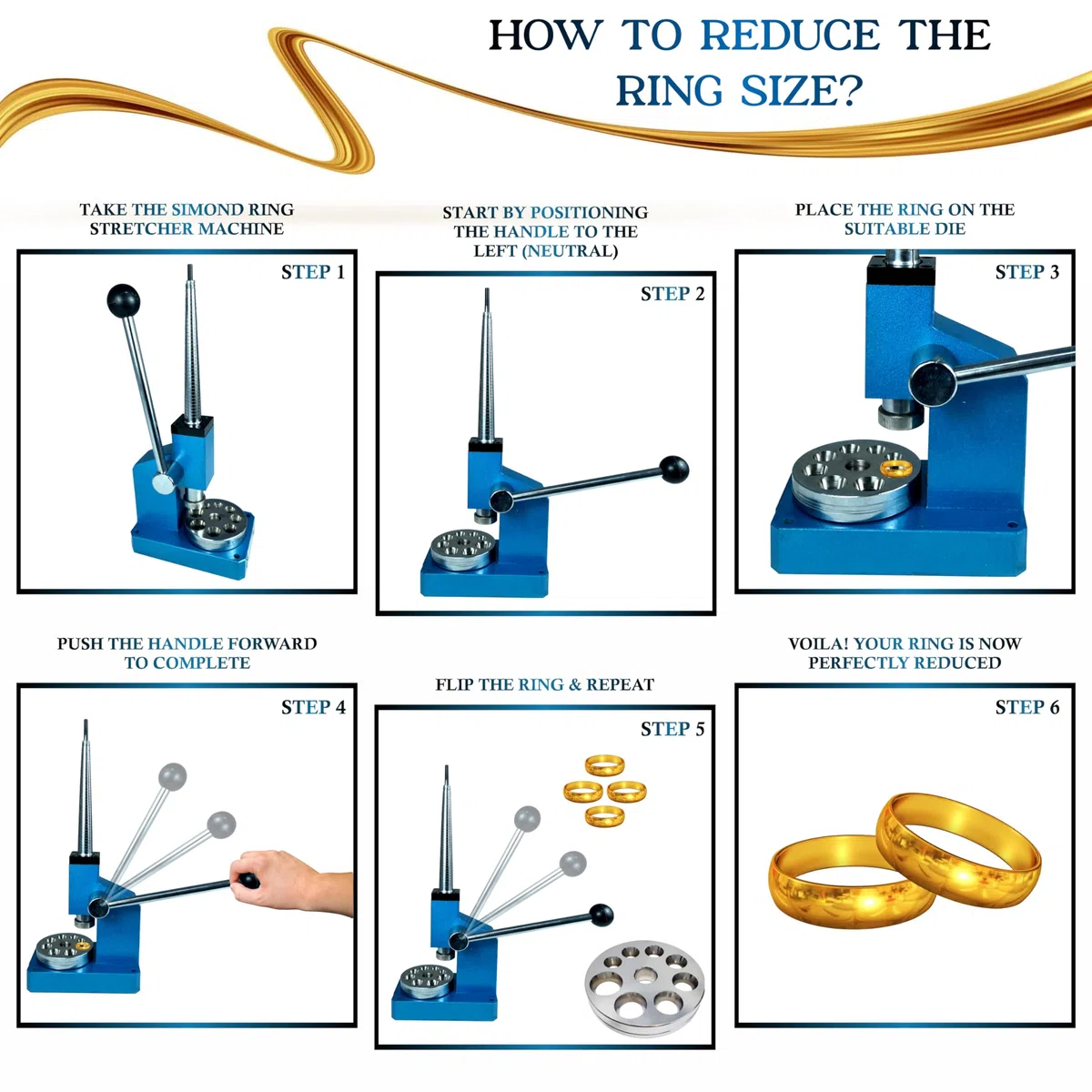 HOW TO REDUCE THE RING SIZE?

TAKE THE SIMOND RING STRETCHER MACHINE

STEP 1

START BY POSITIONING THE HANDLE TO THE LEFT (NEUTRAL)

STEP 2

PLACE THE RING ON THE SUITABLE DIE

STEP 3

PUSH THE HANDLE FORWARD TO COMPLETE

STEP 4

FLIP THE RING & REPEAT

STEP 5

VOILA! YOUR RING IS NOW PERFECTLY REDUCED

STEP 6